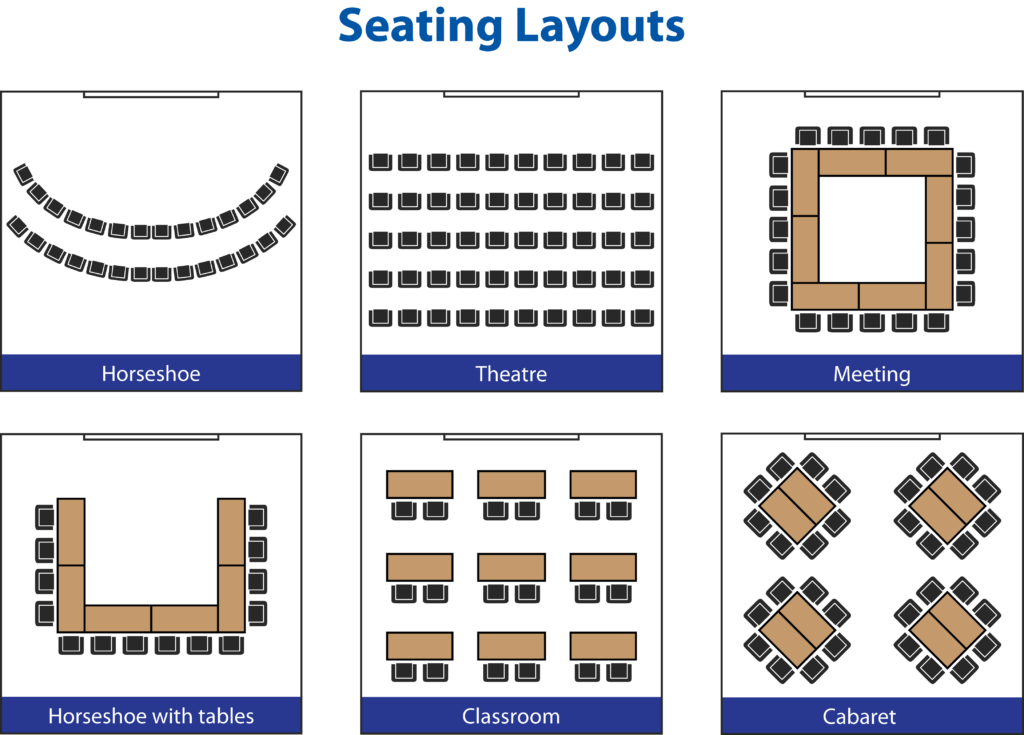 Seating Layouts

Horseshoe

Theatre

Meeting

Horseshoe with tables

Classroom

Cabaret